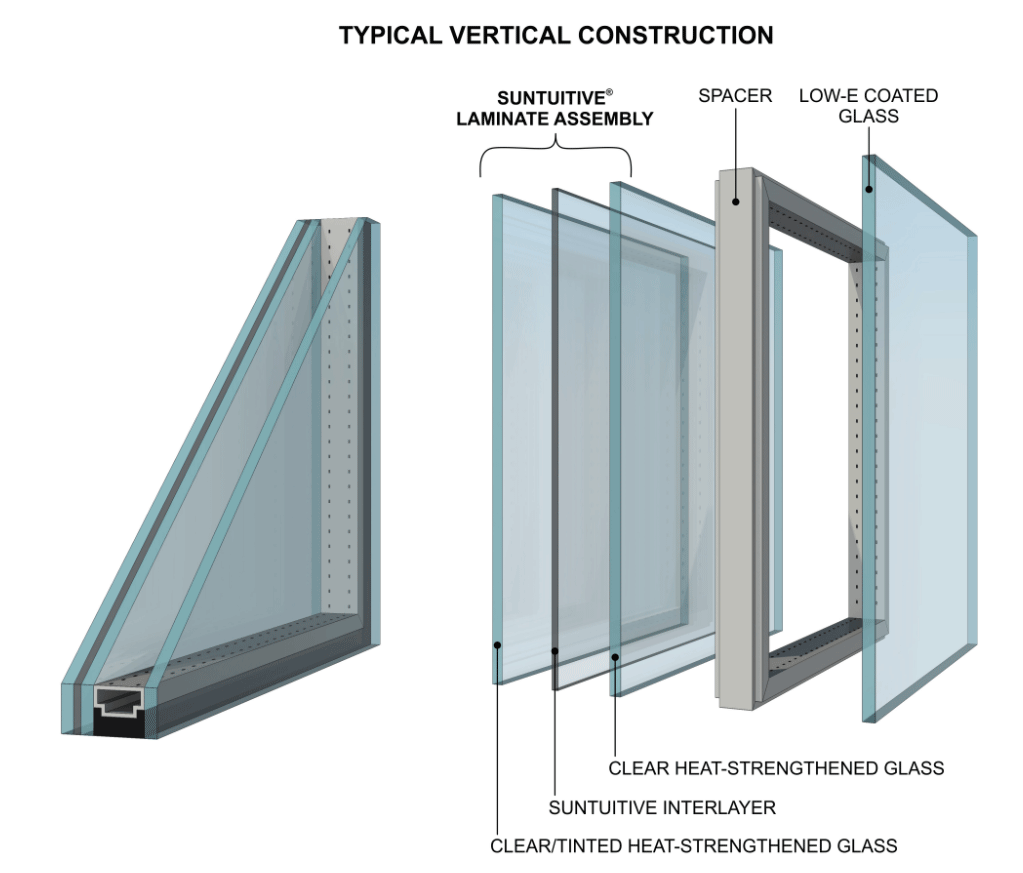 TYPICAL VERTICAL CONSTRUCTION

SUNTUITIVE® LAMINATE ASSEMBLY

SPACER

LOW-E COATED GLASS

CLEAR HEAT-STRENGTHENED GLASS

SUNTUITIVE INTERLAYER

CLEAR/TINTED HEAT-STRENGTHENED GLASS